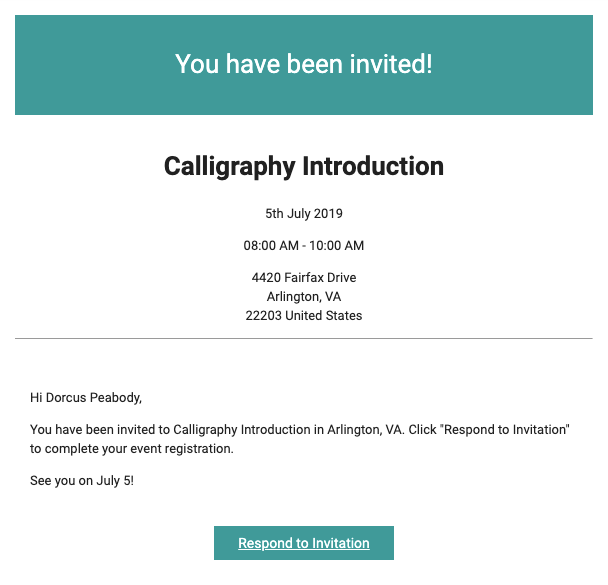 You have been invited!

Calligraphy Introduction

5th July 2019

08:00 AM - 10:00 AM

4420 Fairfax Drive
Arlington, VA
22203 United States

Hi Dorcus Peabody,

You have been invited to Calligraphy Introduction in Arlington, VA. Click "Respond to Invitation" to complete your event registration.

See you on July 5!

Respond to Invitation